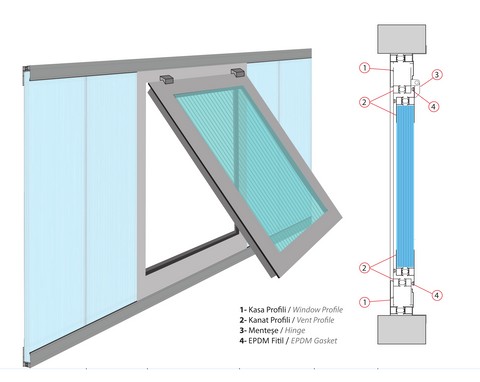 1
3
2
4
2
4
1

1- Kasa Profili / Window Profile
2- Kanat Profili / Vent Profile
3- Menteşe / Hinge
4- EPDM Fitil / EPDM Gasket